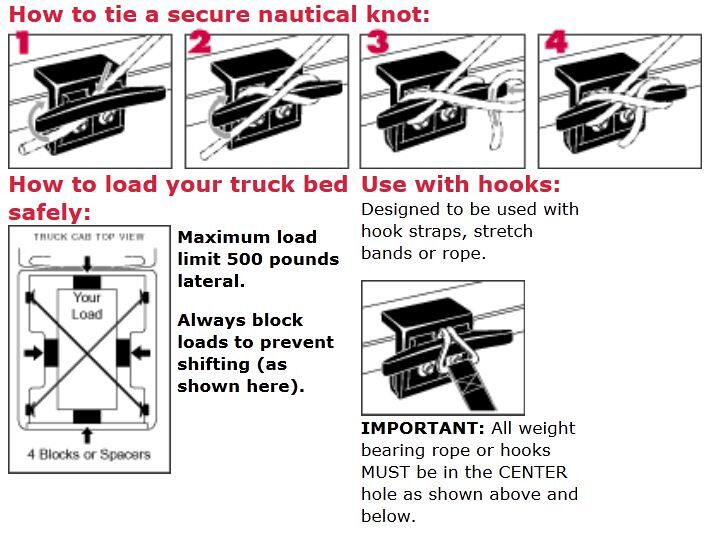 How to tie a secure nautical knot:

1

2

3

4

How to load your truck bed safely:

TRUCK CAB TOP VIEW

Your Load

4 Blocks or Spacers

Maximum load limit 500 pounds lateral.

Always block loads to prevent shifting (as shown here).

Use with hooks:

Designed to be used with hook straps, stretch bands or rope.

IMPORTANT: All weight bearing rope or hooks MUST be in the CENTER hole as shown above and below.